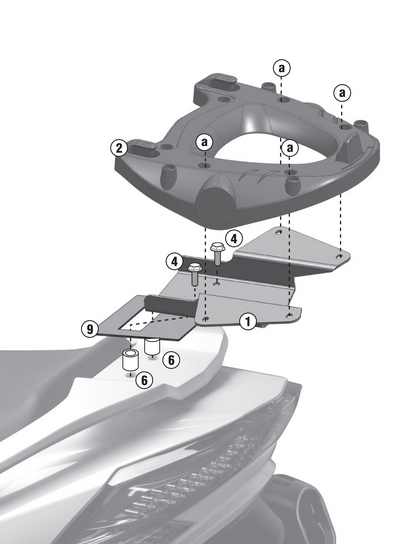 a
a
2
a
a
4
4
1
9
6
6