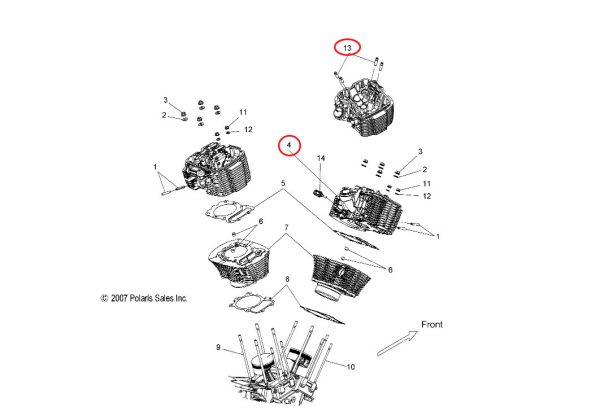 13

3
2
11
12

4
14
3
2
11
12

1
5
1
6
7
6

© 2007 Polaris Sales Inc.

8

Front

9
10