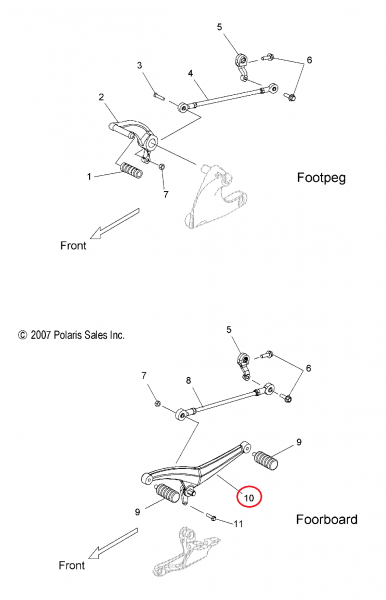 5
6
3
4
2
1
7
Footpeg
Front

© 2007 Polaris Sales Inc.
5
6
7
8
9
10
9
11
Foorboard
Front